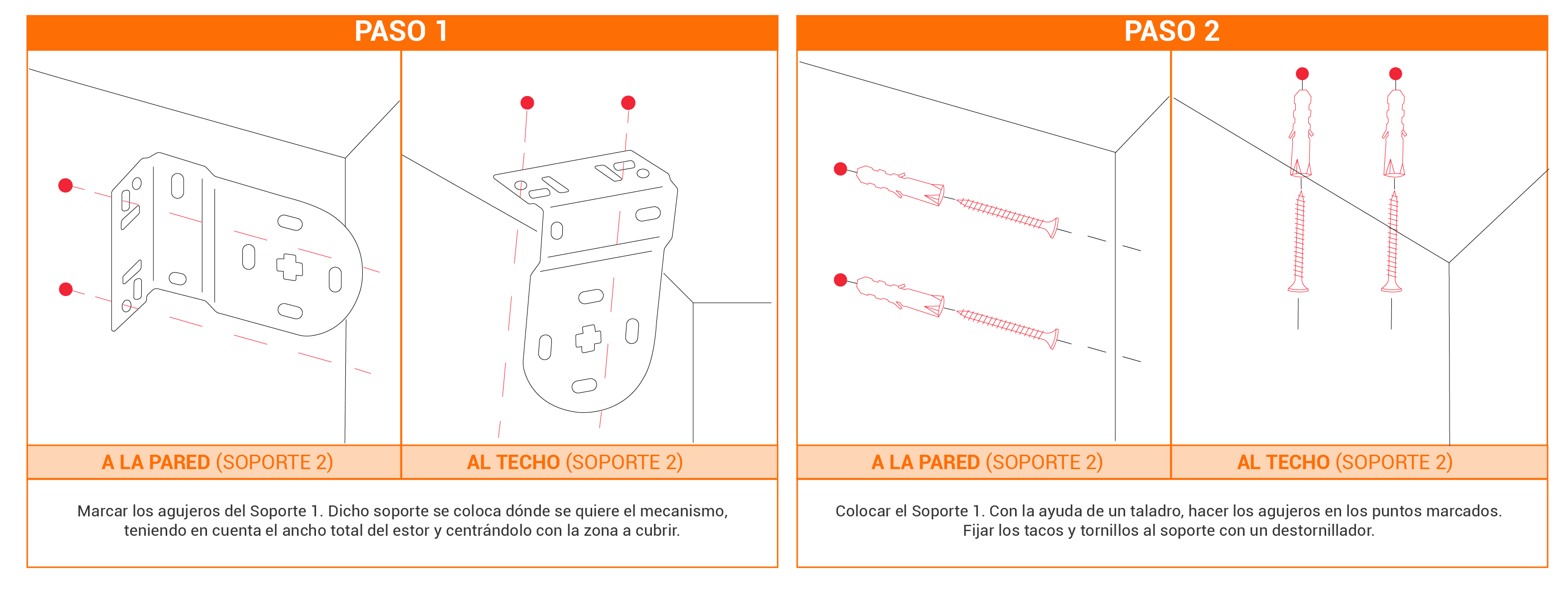 PASO 1

A LA PARED (SOPORTE 2)

AL TECHO (SOPORTE 2)

Marcar los agujeros del Soporte 1. Dicho soporte se coloca dónde se quiere el mecanismo, teniendo en cuenta el ancho total del estor y centrándolo con la zona a cubrir.

PASO 2

A LA PARED (SOPORTE 2)

AL TECHO (SOPORTE 2)

Colocar el Soporte 1. Con la ayuda de un taladro, hacer los agujeros en los puntos marcados. Fijar los tacos y tornillos al soporte con un destornillador.